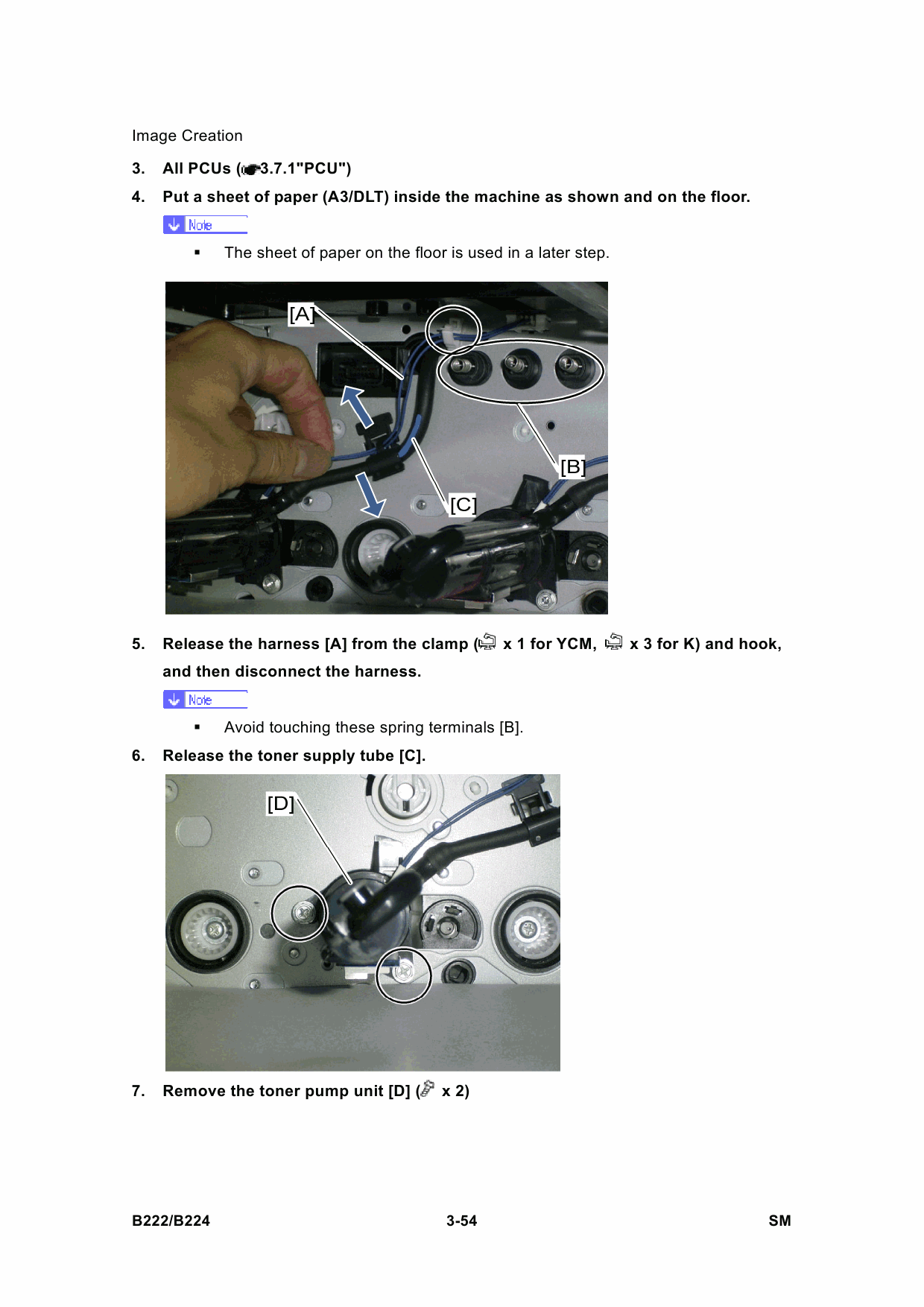 Image Creation

3. All PCUs (3.7.1"PCU")

4. Put a sheet of paper (A3/DLT) inside the machine as shown and on the floor.

Note

▪ The sheet of paper on the floor is used in a later step.

[A]

[B]

[C]

5. Release the harness [A] from the clamp ( x 1 for YCM, x 3 for K) and hook, and then disconnect the harness.

Note

▪ Avoid touching these spring terminals [B].

6. Release the toner supply tube [C].

[D]

7. Remove the toner pump unit [D] ( x 2)

B222/B224 3-54 SM